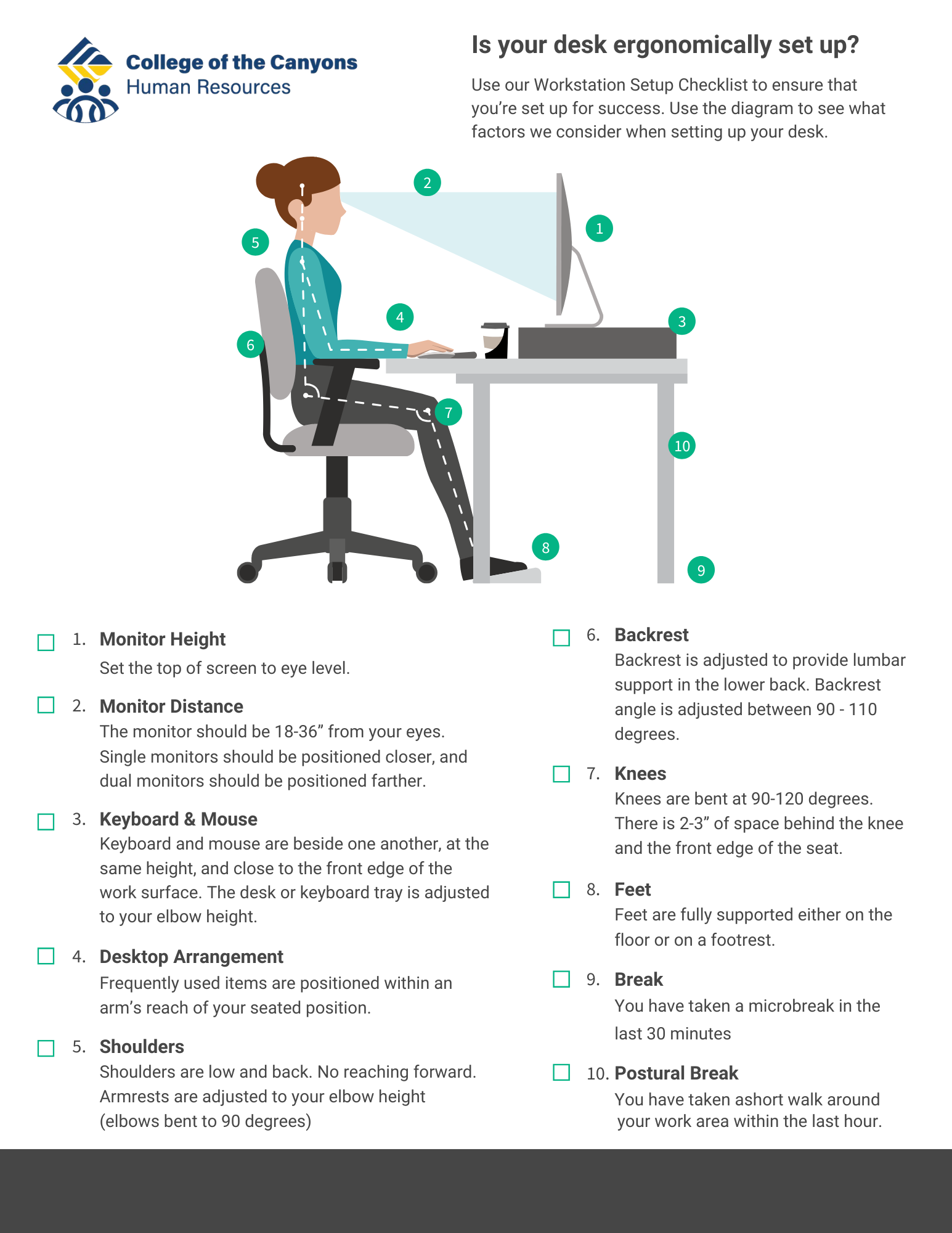 College of the Canyons
Human Resources

Is your desk ergonomically set up?

Use our Workstation Setup Checklist to ensure that you're set up for success. Use the diagram to see what factors we consider when setting up your desk.

2
1
5
4
3
6
7
10
8
9

☐ 1. Monitor Height
Set the top of screen to eye level.

☐ 2. Monitor Distance
The monitor should be 18-36" from your eyes. Single monitors should be positioned closer, and dual monitors should be positioned farther.

☐ 3. Keyboard & Mouse
Keyboard and mouse are beside one another, at the same height, and close to the front edge of the work surface. The desk or keyboard tray is adjusted to your elbow height.

☐ 4. Desktop Arrangement
Frequently used items are positioned within an arm's reach of your seated position.

☐ 5. Shoulders
Shoulders are low and back. No reaching forward. Armrests are adjusted to your elbow height (elbows bent to 90 degrees)

☐ 6. Backrest
Backrest is adjusted to provide lumbar support in the lower back. Backrest angle is adjusted between 90 - 110 degrees.

☐ 7. Knees
Knees are bent at 90-120 degrees. There is 2-3" of space behind the knee and the front edge of the seat.

☐ 8. Feet
Feet are fully supported either on the floor or on a footrest.

☐ 9. Break
You have taken a microbreak in the last 30 minutes

☐ 10. Postural Break
You have taken ashort walk around your work area within the last hour.